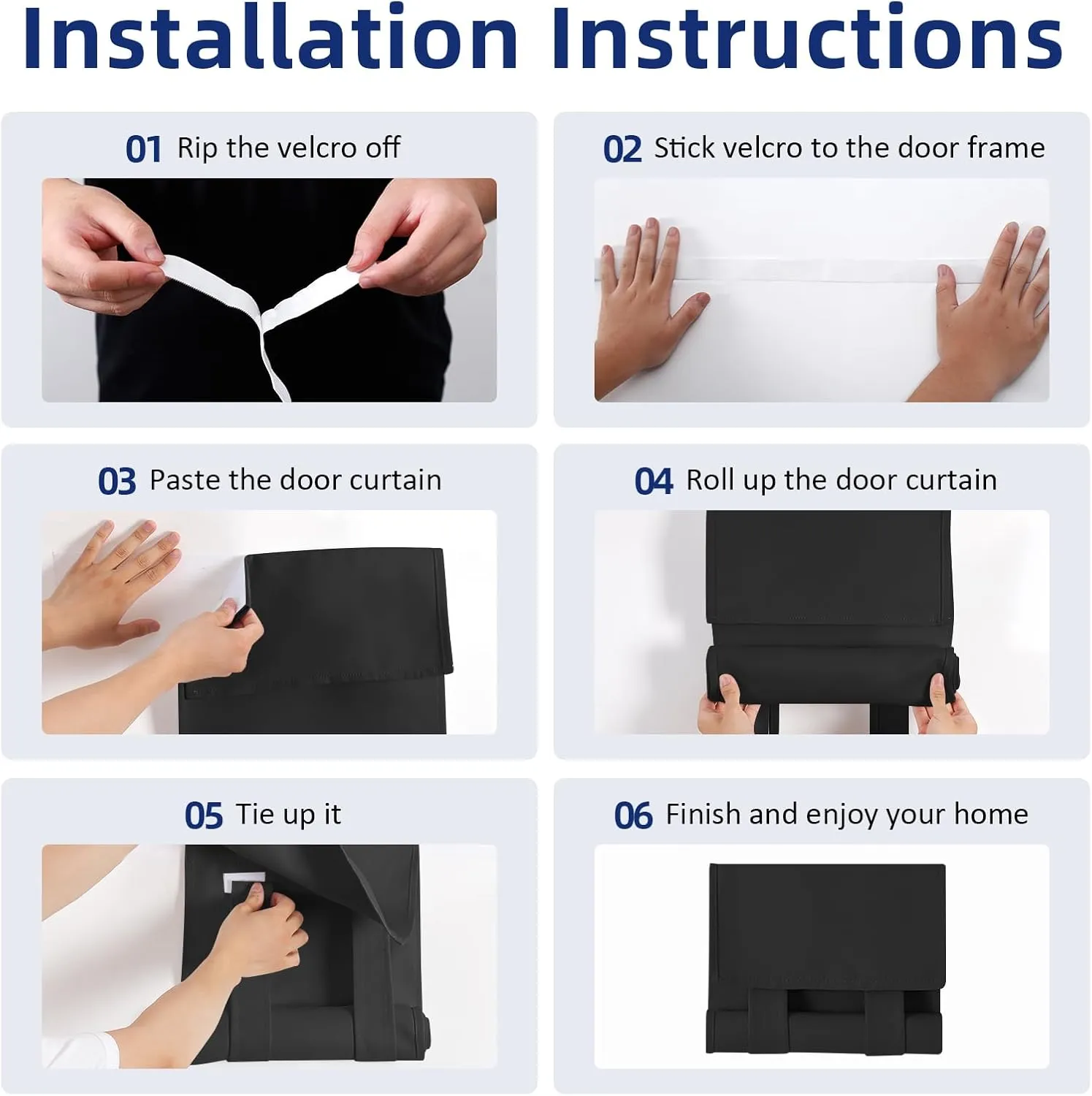 Installation Instructions

01 Rip the velcro off

02 Stick velcro to the door frame

03 Paste the door curtain

04 Roll up the door curtain

05 Tie up it

06 Finish and enjoy your home