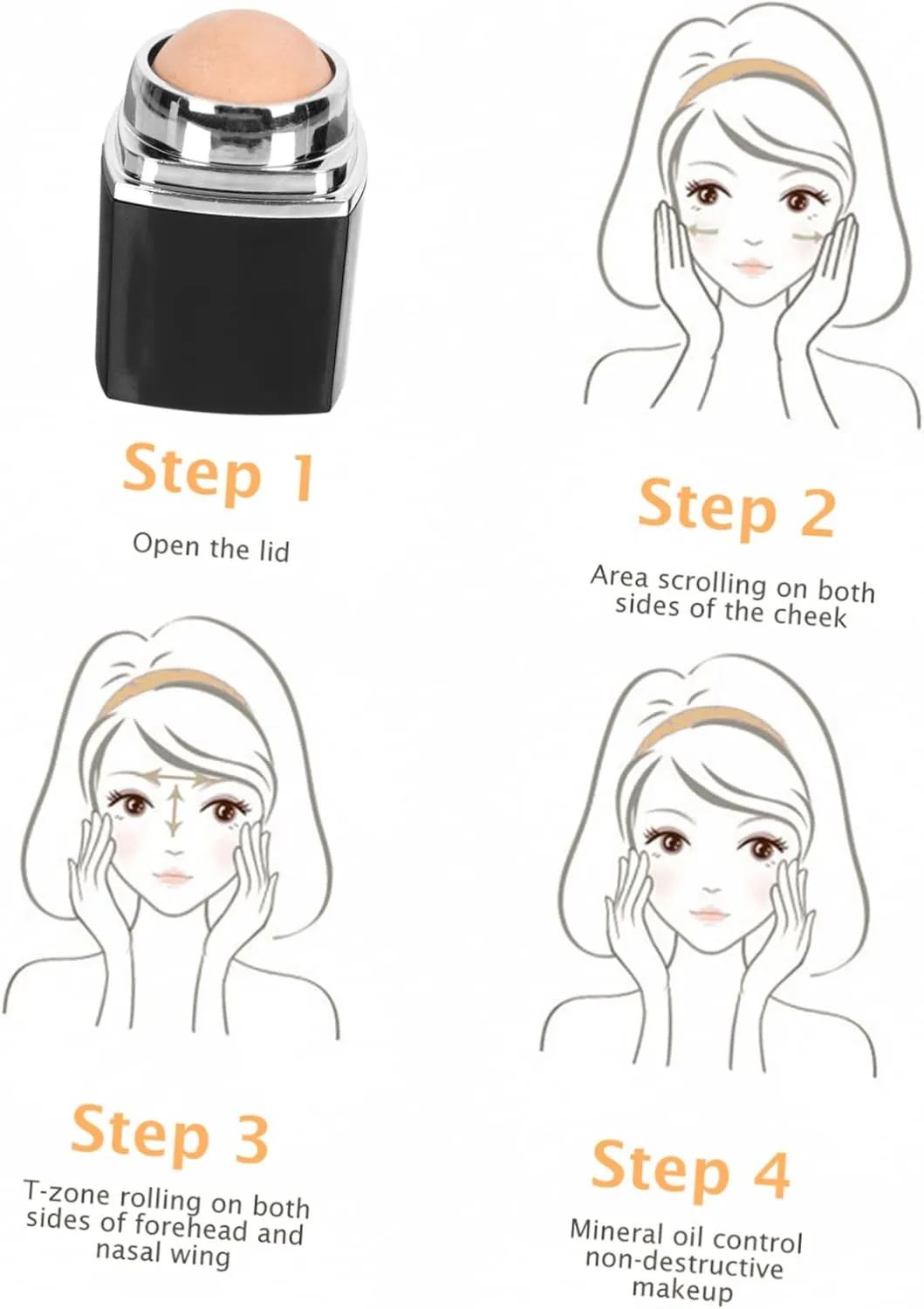 Step 1

Open the lid

Step 2

Area scrolling on both sides of the cheek

Step 3

T-zone rolling on both sides of forehead and nasal wing

Step 4

Mineral oil control non-destructive makeup