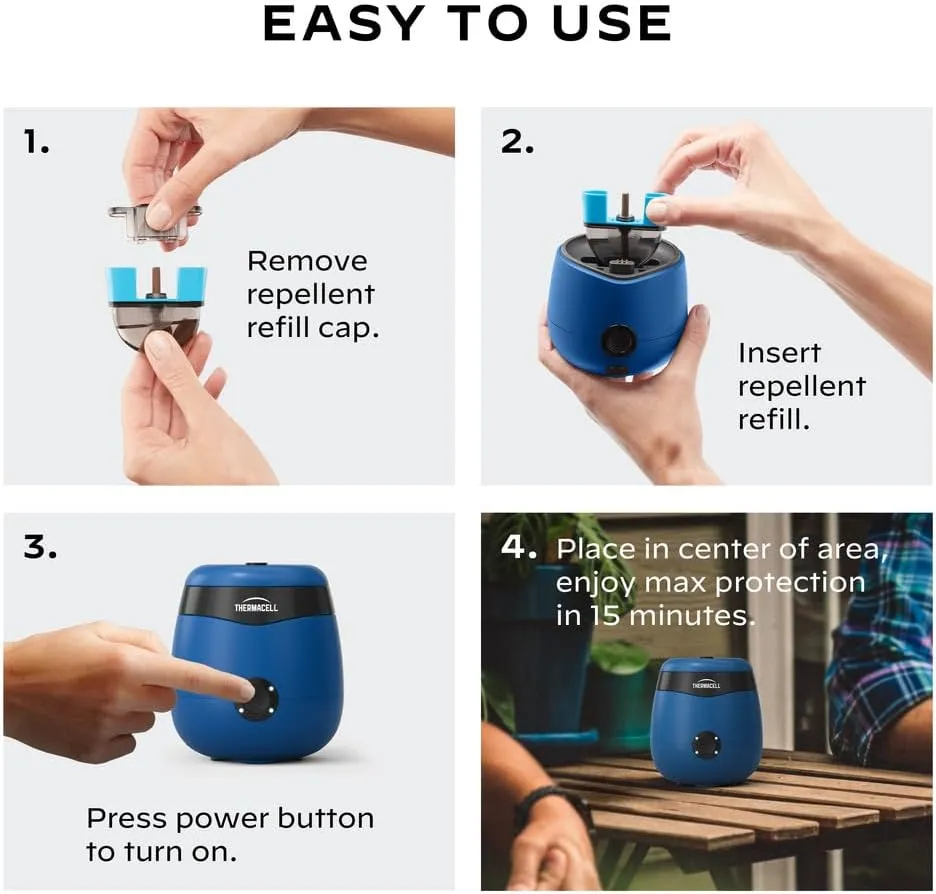 EASY TO USE

1.

Remove repellent refill cap.

2.

Insert repellent refill.

3.

THERMACELL

Press power button to turn on.

4. Place in center of area, enjoy max protection in 15 minutes.

THERMACELL